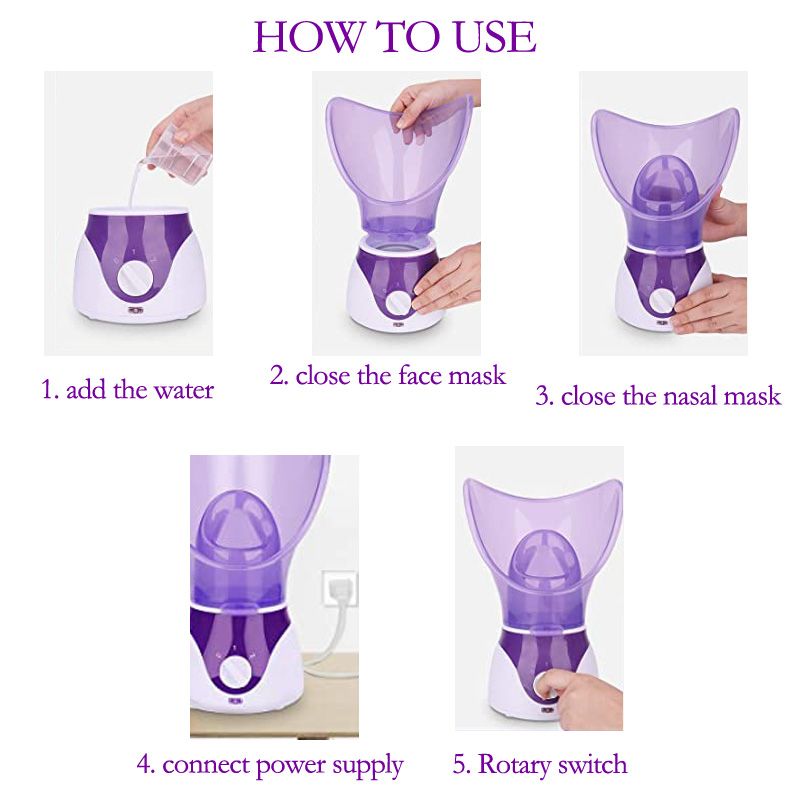 HOW TO USE

1. add the water

2. close the face mask

3. close the nasal mask

4. connect power supply

5. Rotary switch